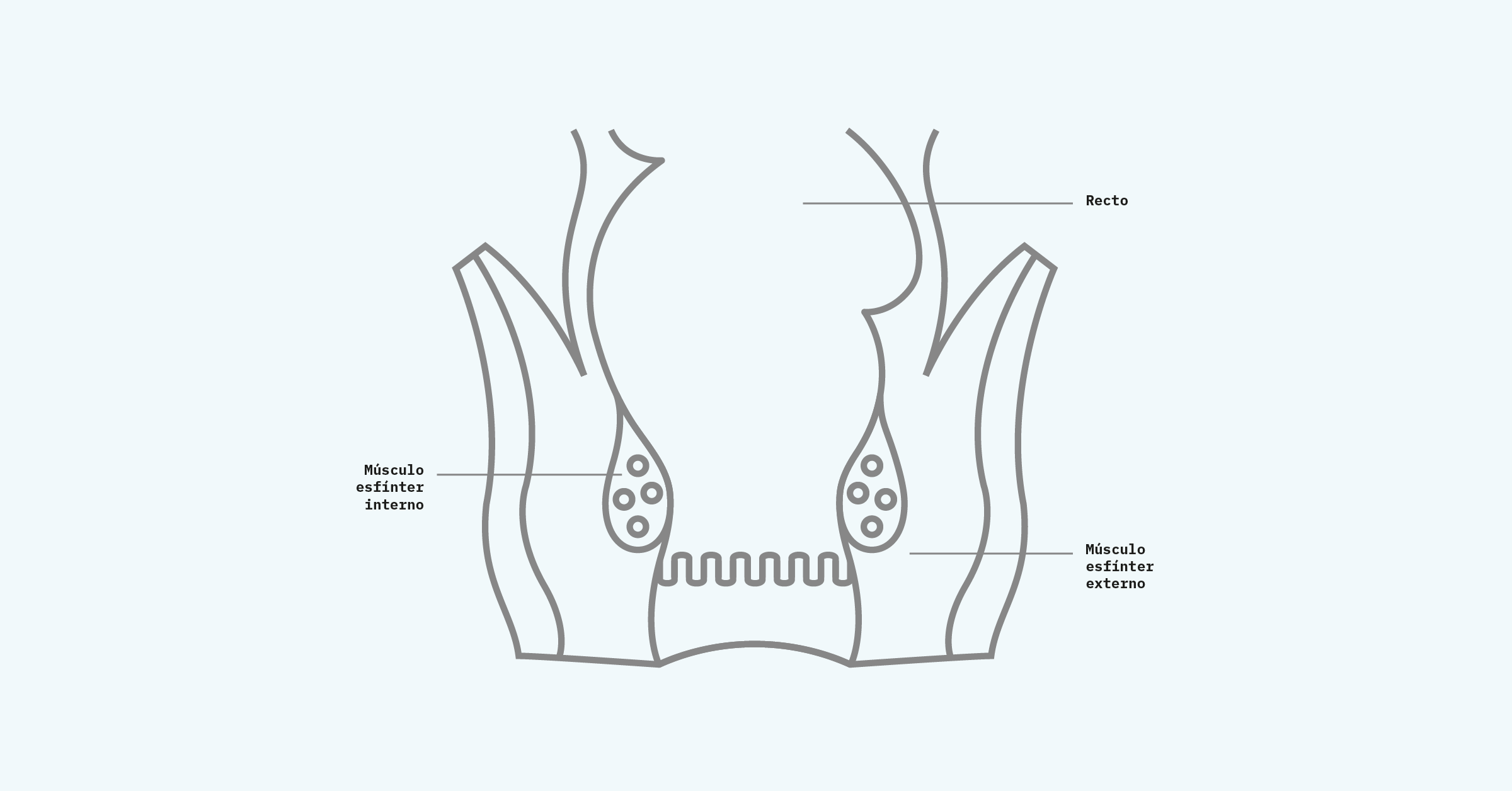 Recto

Músculo esfínter interno

Músculo esfínter externo