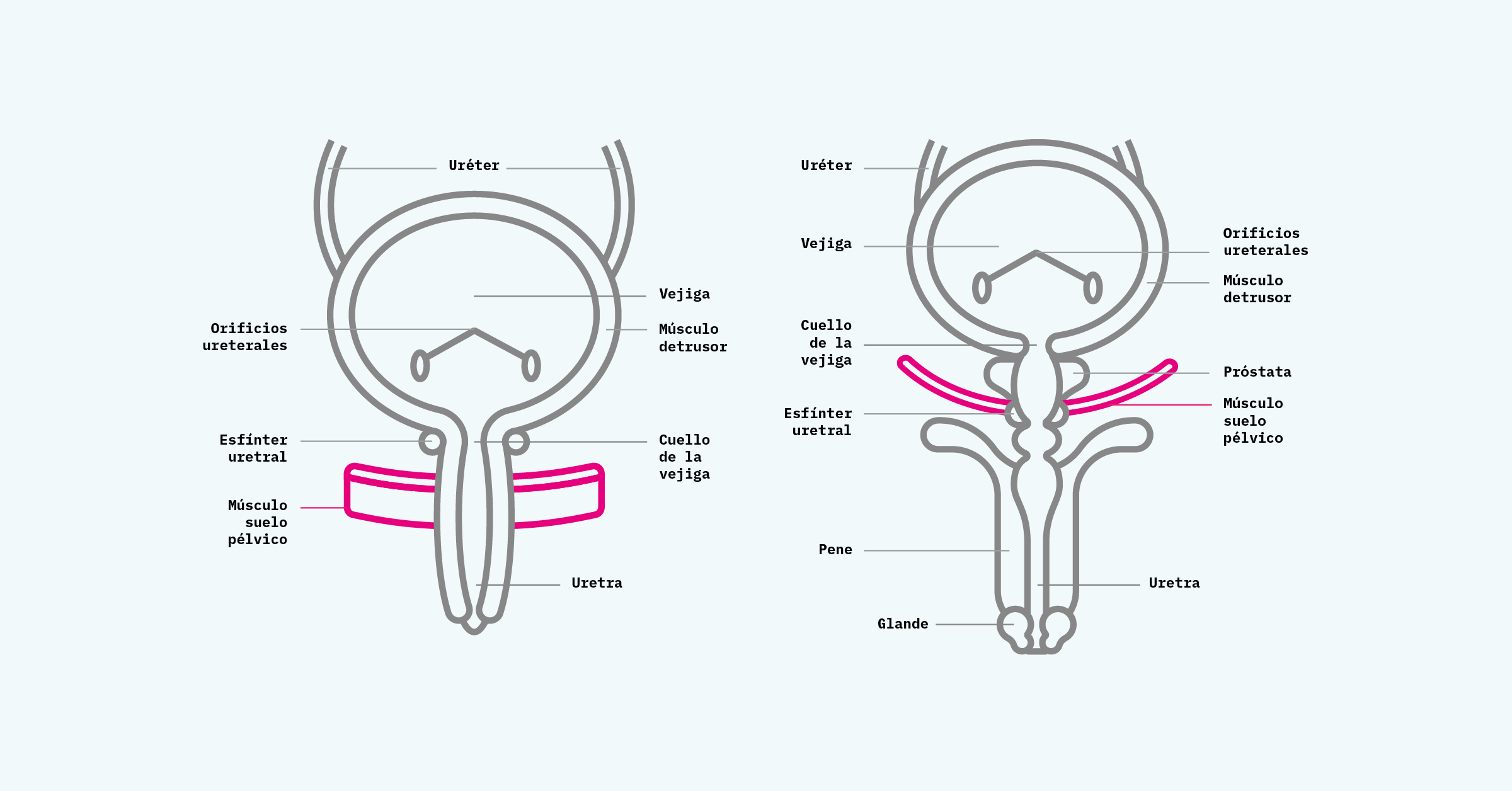 Uréter

Vejiga

Orificios ureterales

Músculo detrusor

Esfínter uretral

Cuello de la vejiga

Músculo suelo pélvico

Uretra

Uréter

Vejiga

Orificios ureterales

Músculo detrusor

Cuello de la vejiga

Próstata

Esfínter uretral

Músculo suelo pélvico

Pene

Uretra

Glande